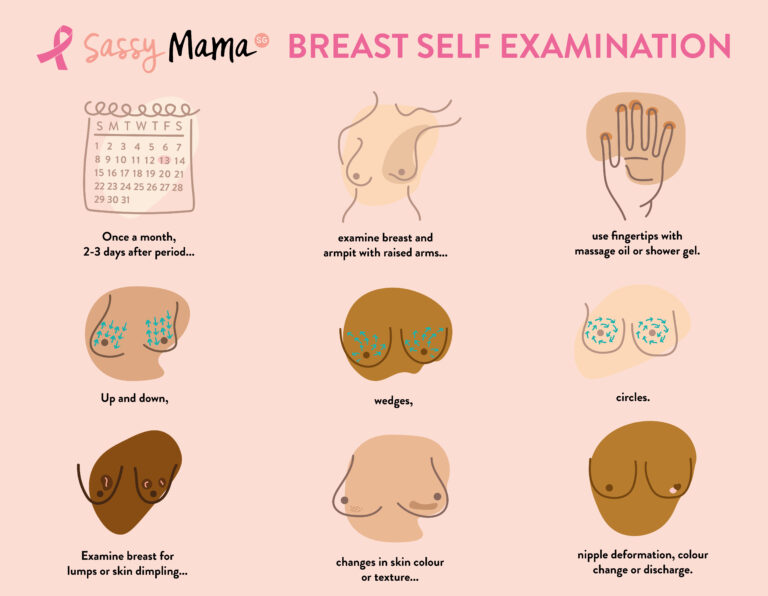 Sassy Mama SG BREAST SELF EXAMINATION

S M T W T F S
1 2 3 4 5 6 7
8 9 10 11 12 13 14
15 16 17 18 19 20 21
22 23 24 25 26 27 28
29 30 31

Once a month, 2-3 days after period...

examine breast and armpit with raised arms...

use fingertips with massage oil or shower gel.

Up and down,

wedges,

circles.

Examine breast for lumps or skin dimpling...

changes in skin colour or texture...

nipple deformation, colour change or discharge.