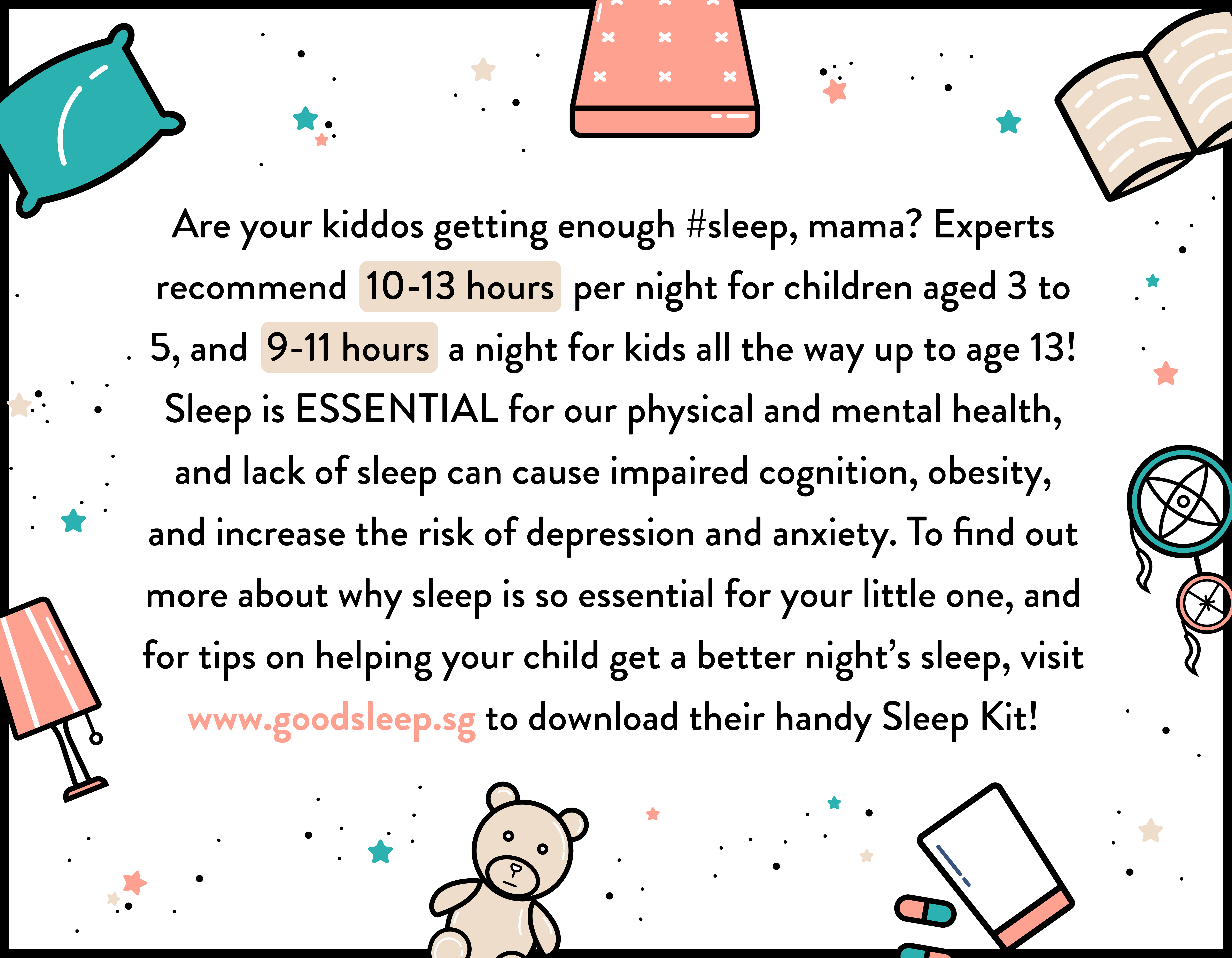 Are your kiddos getting enough #sleep, mama? Experts recommend 10-13 hours per night for children aged 3 to 5, and 9-11 hours a night for kids all the way up to age 13! Sleep is ESSENTIAL for our physical and mental health, and lack of sleep can cause impaired cognition, obesity, and increase the risk of depression and anxiety. To find out more about why sleep is so essential for your little one, and for tips on helping your child get a better night's sleep, visit www.goodsleep.sg to download their handy Sleep Kit!